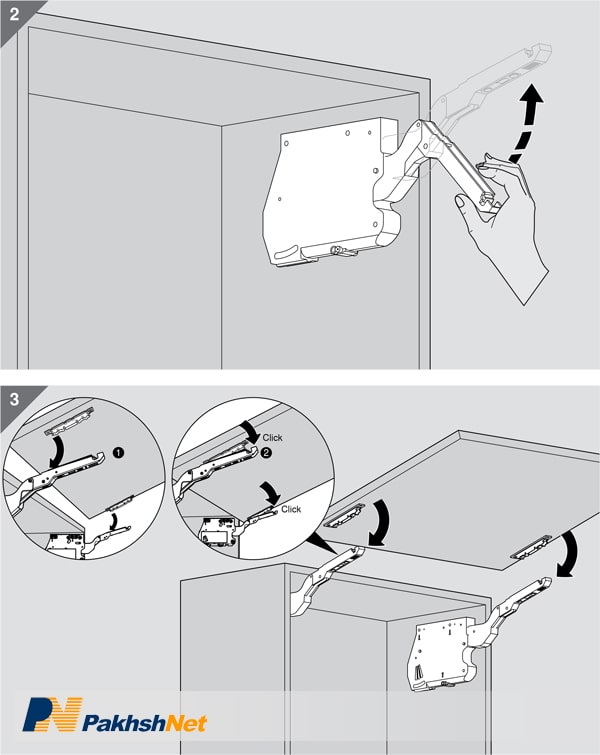 2

3

1

Click
2

Click

PN PakhshNet