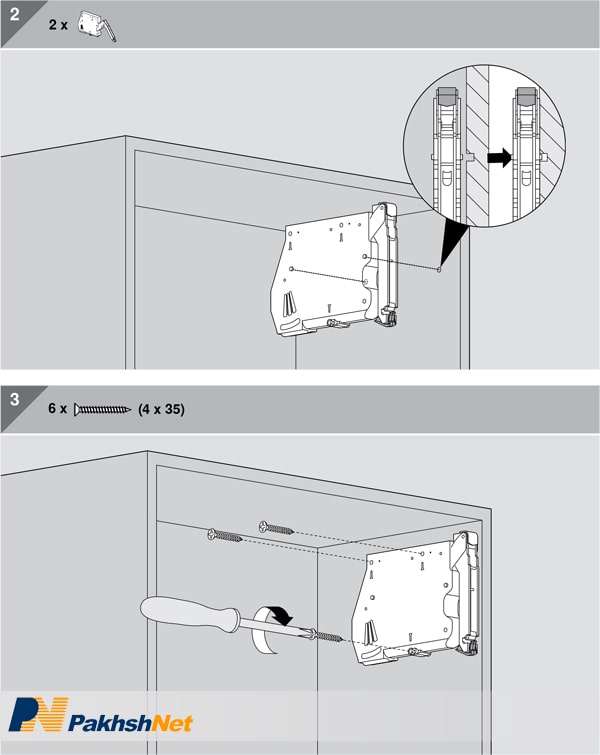 2

2 x

3

6 x (4 x 35)

PN PakhshNet