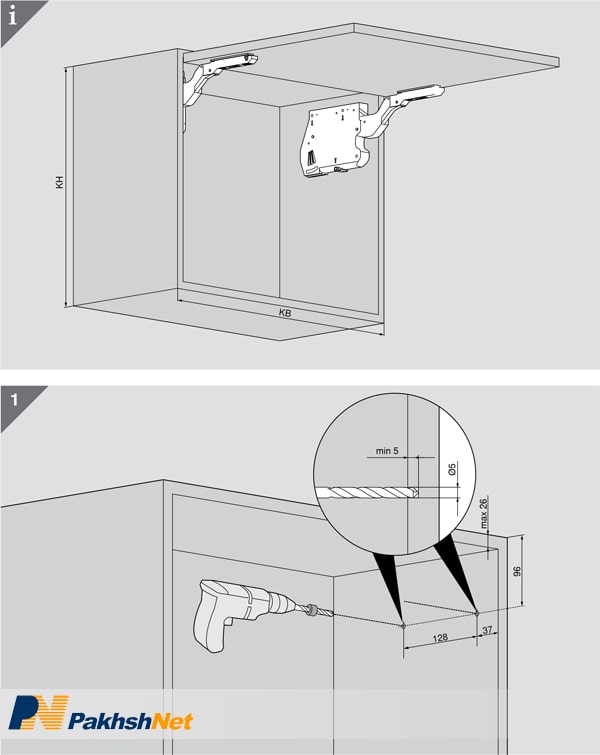 i

KH

KB

1

min 5

Ø5

max 26

96

128

37

PN PakhshNet