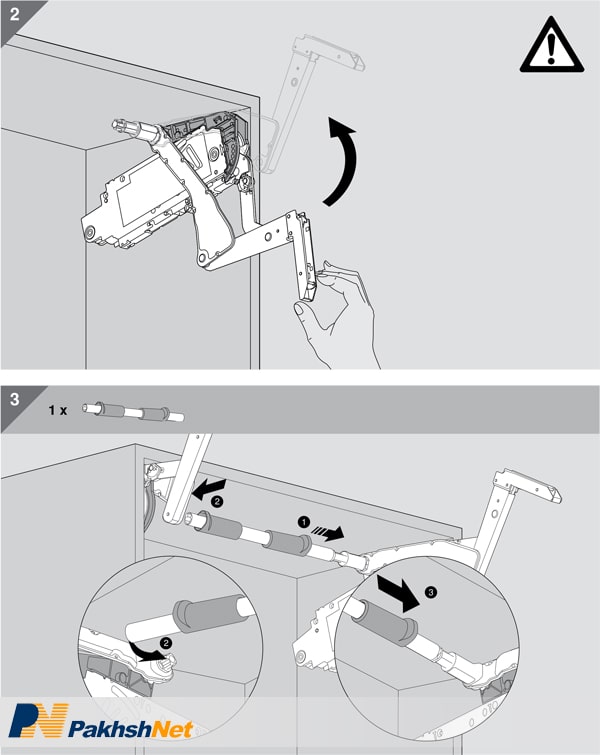 2

3

1 x

2

1

3

2

PN PakhshNet