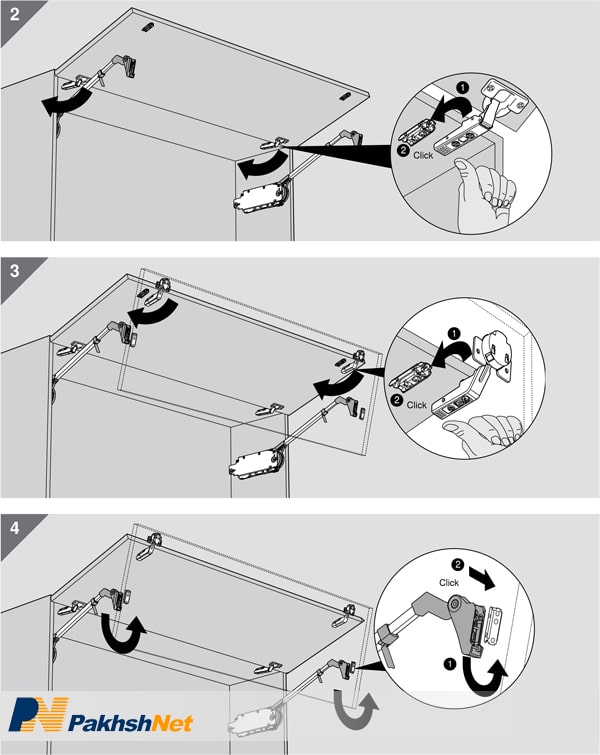 2

1
2 Click

3

1
2 Click

4

2
Click
1

PN PakhshNet