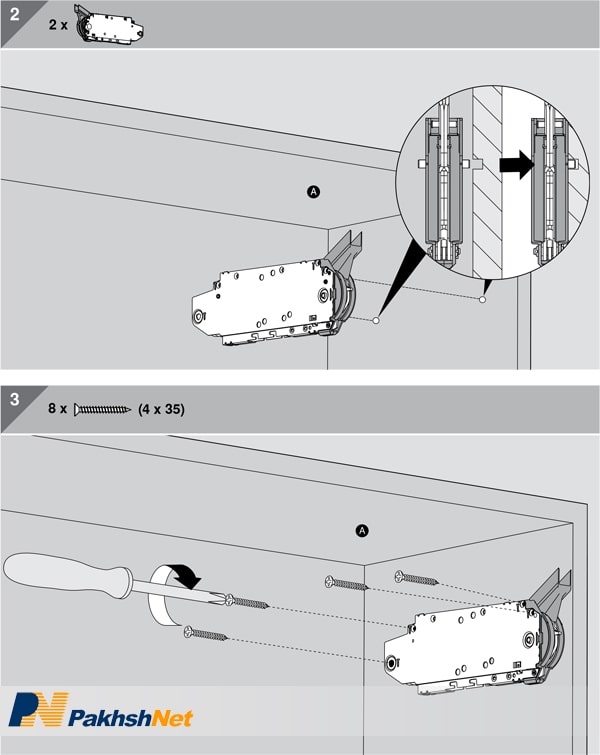 2
2 x

A

3
8 x (4 x 35)

A

PN PakhshNet