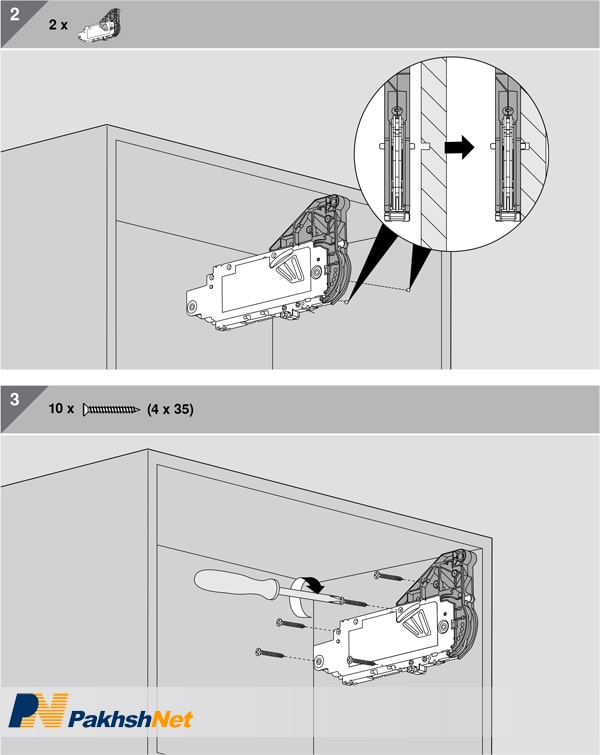 2

2 x

3

10 x (4 x 35)

PN PakhshNet